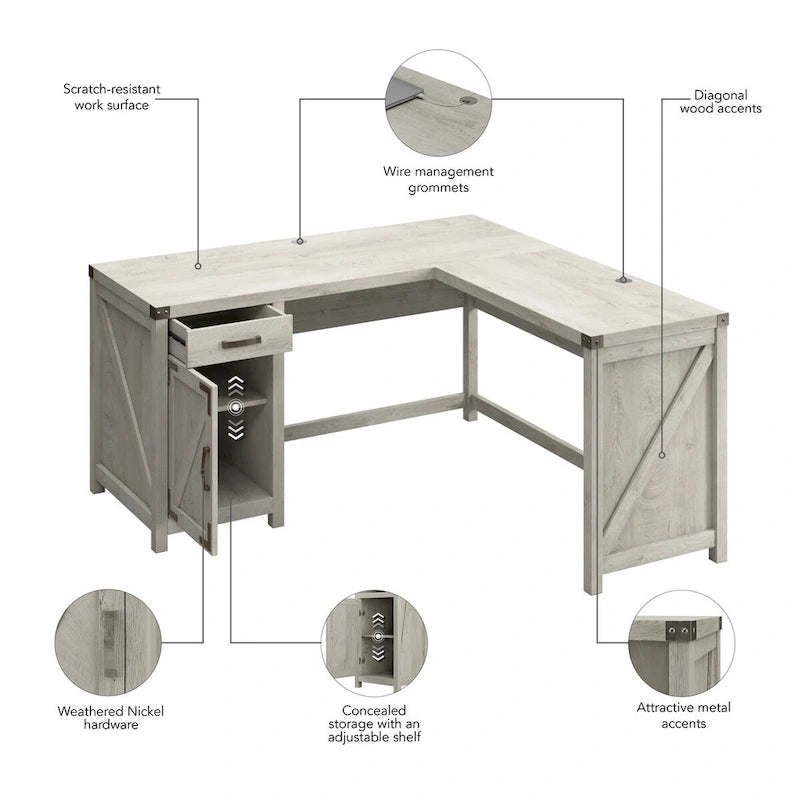 Scratch-resistant work surface

Wire management grommets

Diagonal wood accents

Weathered Nickel hardware

Concealed storage with an adjustable shelf

Attractive metal accents