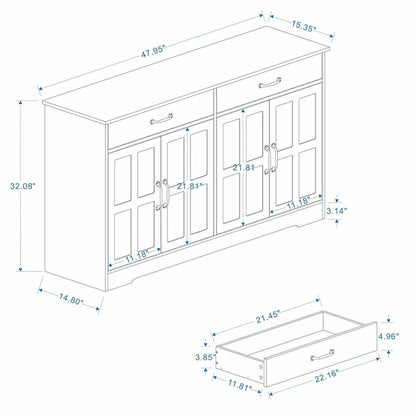 47.95"
15.35"
32.08"
21.81"
21.81"
11.18"
11.18"
3.14"
14.80"
21.45"
4.96"
3.85"
11.81"
22.16"