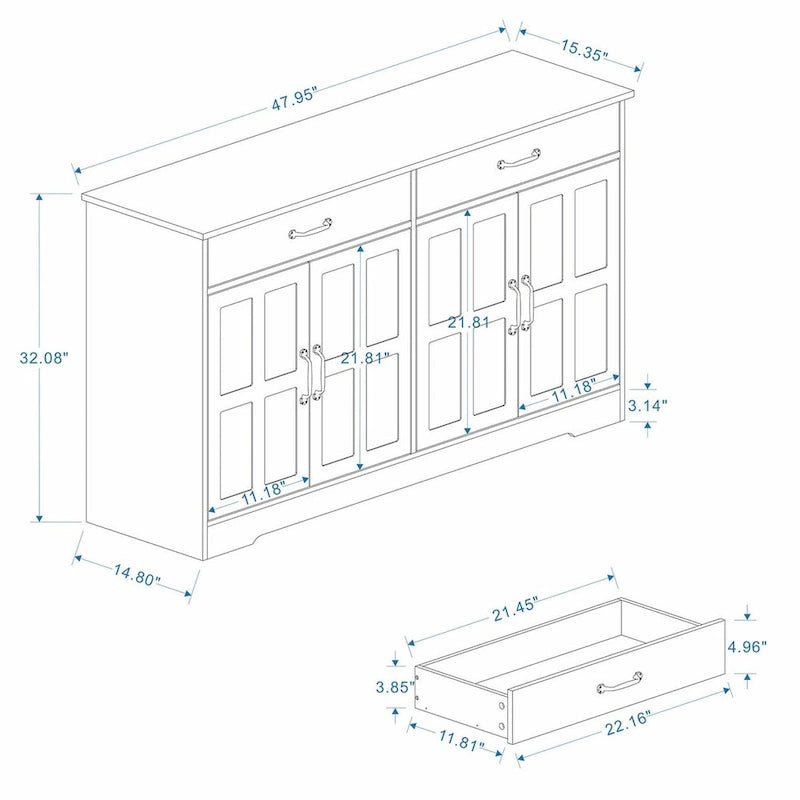 47.95"
15.35"
32.08"
21.81"
21.81
11.18"
11.18"
3.14"
14.80"
21.45"
4.96"
3.85"
11.81"
22.16"