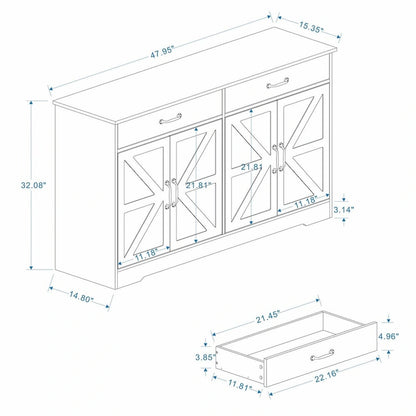 47.95"

15.35"

32.08"

21.81"

21.81"

11.18"

11.18"

3.14"

14.80"

21.45"

4.96"

3.85"

11.81"

22.16"