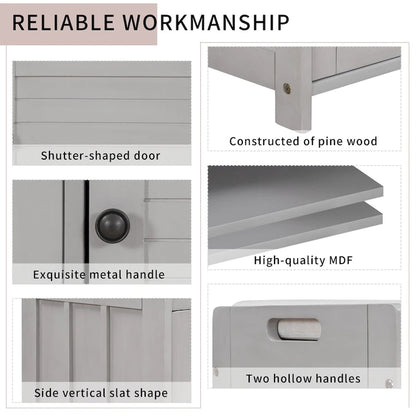 RELIABLE WORKMANSHIP

Shutter-shaped door

Exquisite metal handle

Side vertical slat shape

Constructed of pine wood

High-quality MDF

Two hollow handles