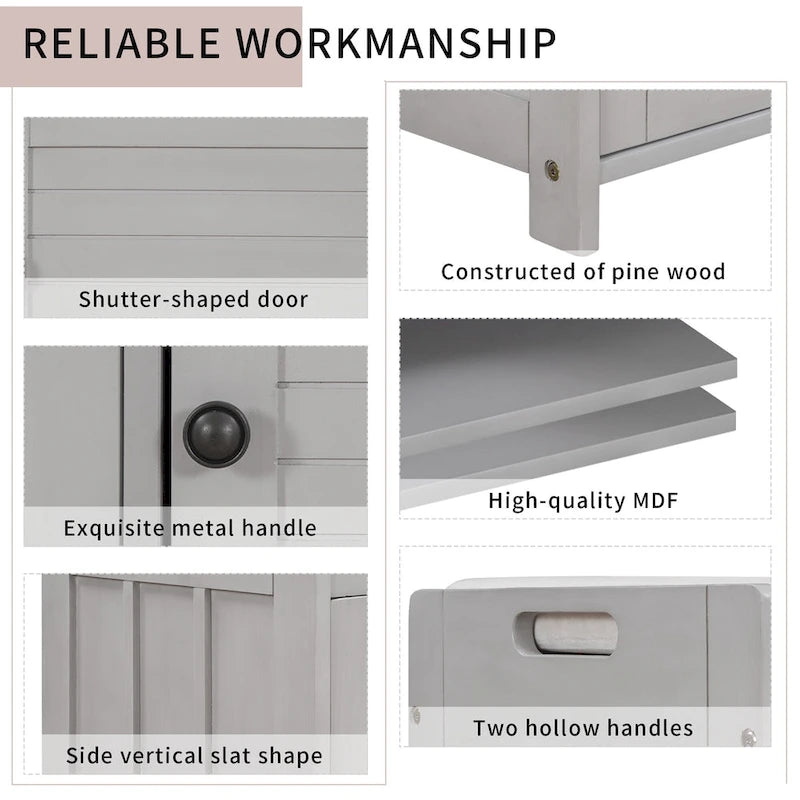 RELIABLE WORKMANSHIP

Shutter-shaped door

Exquisite metal handle

Side vertical slat shape

Constructed of pine wood

High-quality MDF

Two hollow handles