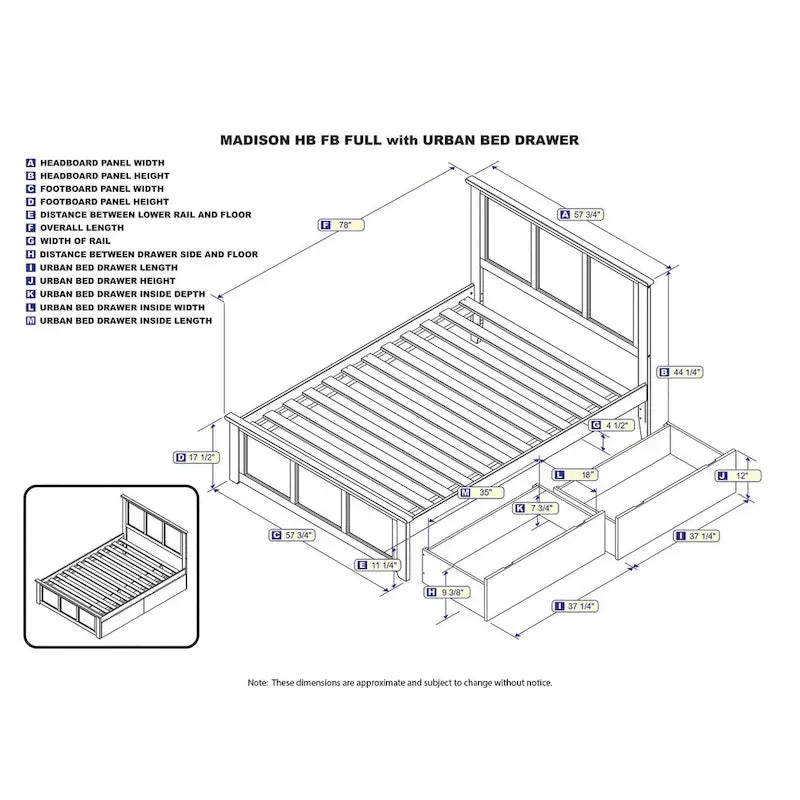 MADISON HB FB FULL with URBAN BED DRAWER

A HEADBOARD PANEL WIDTH
B HEADBOARD PANEL HEIGHT
C FOOTBOARD PANEL WIDTH
D FOOTBOARD PANEL HEIGHT
E DISTANCE BETWEEN LOWER RAIL AND FLOOR
F OVERALL LENGTH
G WIDTH OF RAIL
H DISTANCE BETWEEN DRAWER SIDE AND FLOOR
I URBAN BED DRAWER LENGTH
J URBAN BED DRAWER HEIGHT
K URBAN BED DRAWER INSIDE DEPTH
L URBAN BED DRAWER INSIDE WIDTH
M URBAN BED DRAWER INSIDE LENGTH

F 78"
A 57 3/4"
B 44 1/4"
G 4 1/2"
D 17 1/2"
L 18"
J 12"
M 35"
K 7 3/4"
C 57 3/4"
I 37 1/4"
E 11 1/4"
H 9 3/8"
I 37 1/4"

Note: These dimensions are approximate and subject to change without notice.