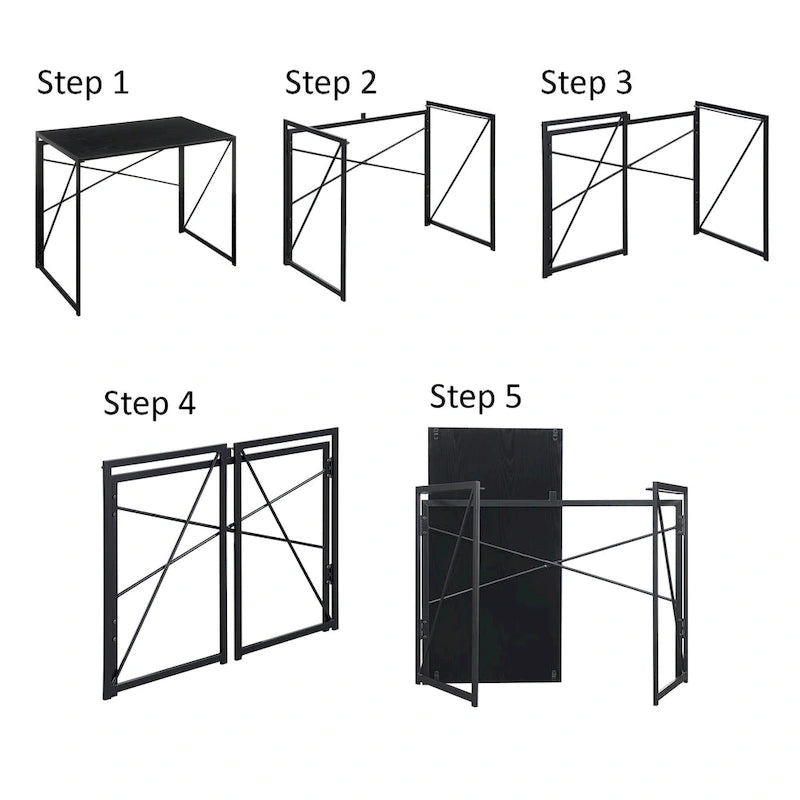 Step 1

Step 2

Step 3

Step 4

Step 5