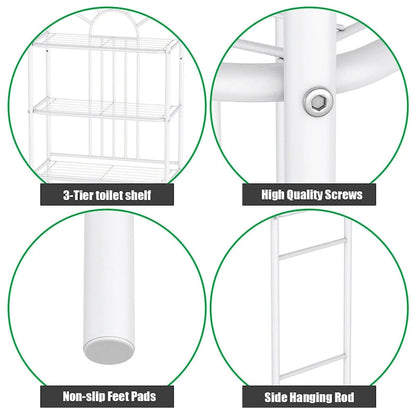 3-Tier toilet shelf

High Quality Screws

Non-slip Feet Pads

Side Hanging Rod